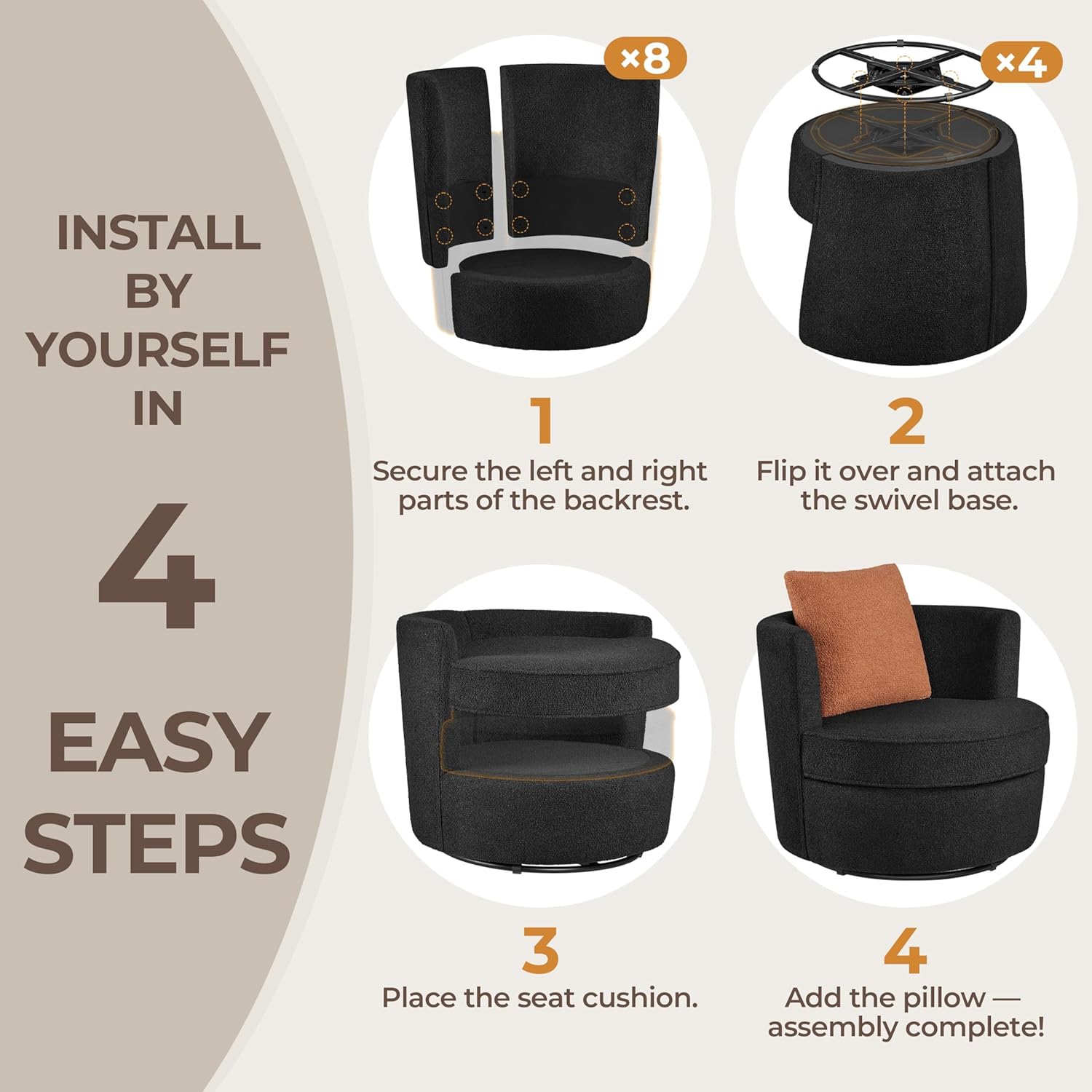 INSTALL BY YOURSELF IN

4

EASY STEPS

×8

1
Secure the left and right parts of the backrest.

×4

2
Flip it over and attach the swivel base.

3
Place the seat cushion.

4
Add the pillow — assembly complete!